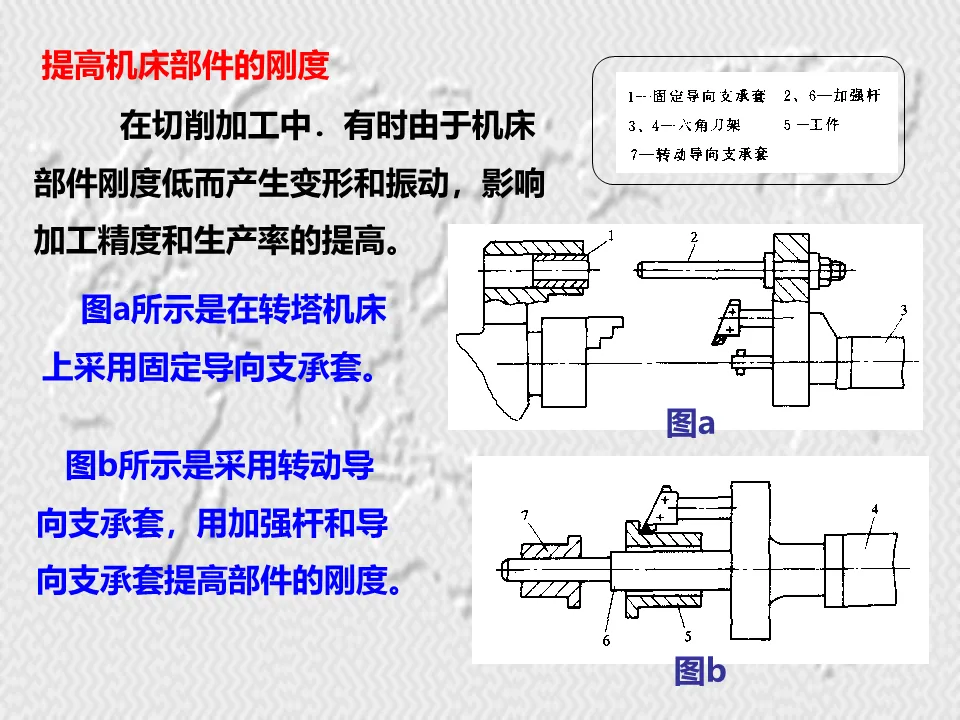 提高机床部件的刚度

在切削加工中．有时由于机床部件刚度低而产生变形和振动，影响加工精度和生产率的提高。

图a所示是在转塔机床上采用固定导向支承套。

图b所示是采用转动导向支承套，用加强杆和导向支承套提高部件的刚度。

1—固定导向支承套　2、6—加强杆
3、4—六角刀架　5—工件
7—转动导向支承套

1
2
3
图a

7
4
6
5
图b