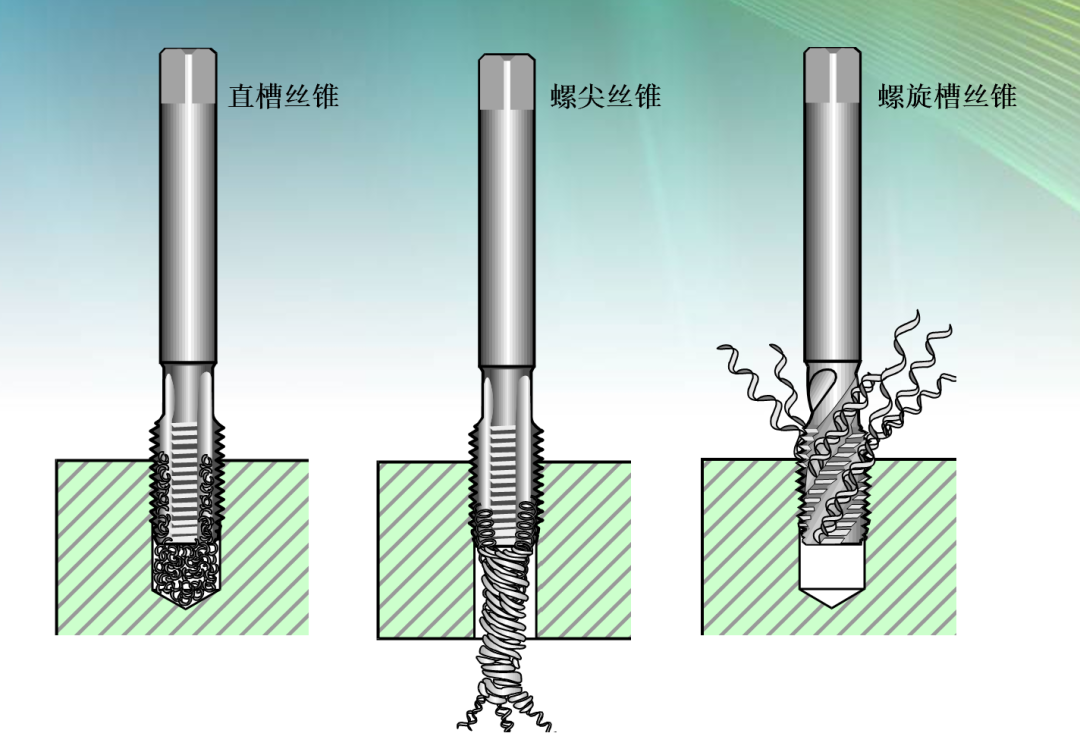 直槽丝锥

螺尖丝锥

螺旋槽丝锥