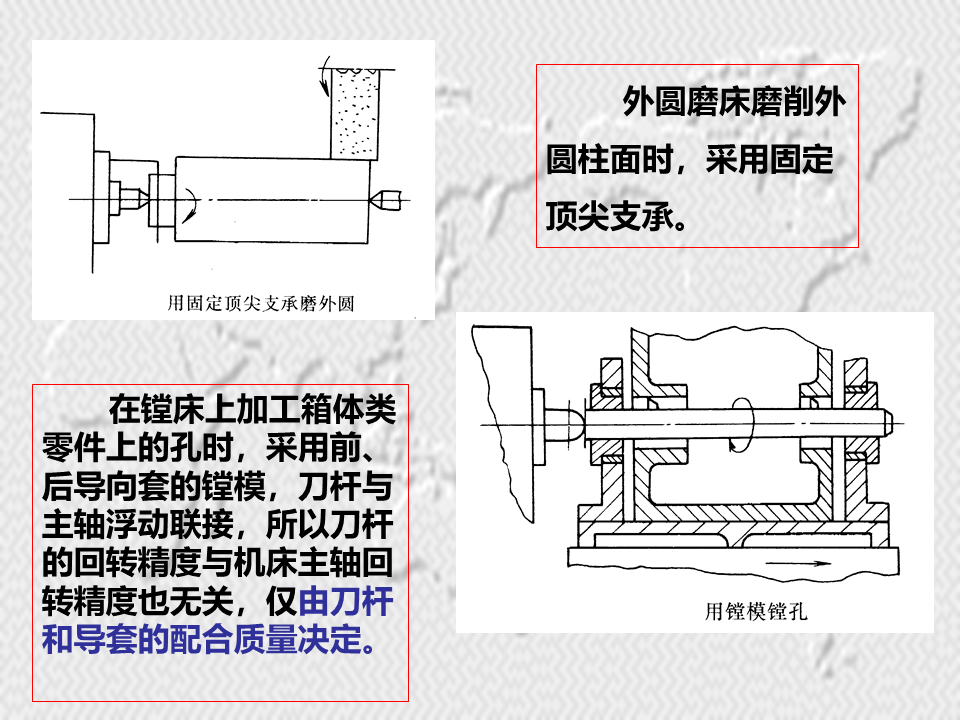 用固定顶尖支承磨外圆

外圆磨床磨削外圆柱面时，采用固定顶尖支承。

在镗床上加工箱体类零件上的孔时，采用前、后导向套的镗模，刀杆与主轴浮动联接，所以刀杆的回转精度与机床主轴回转精度也无关，仅由刀杆和导套的配合质量决定。

用镗模镗孔