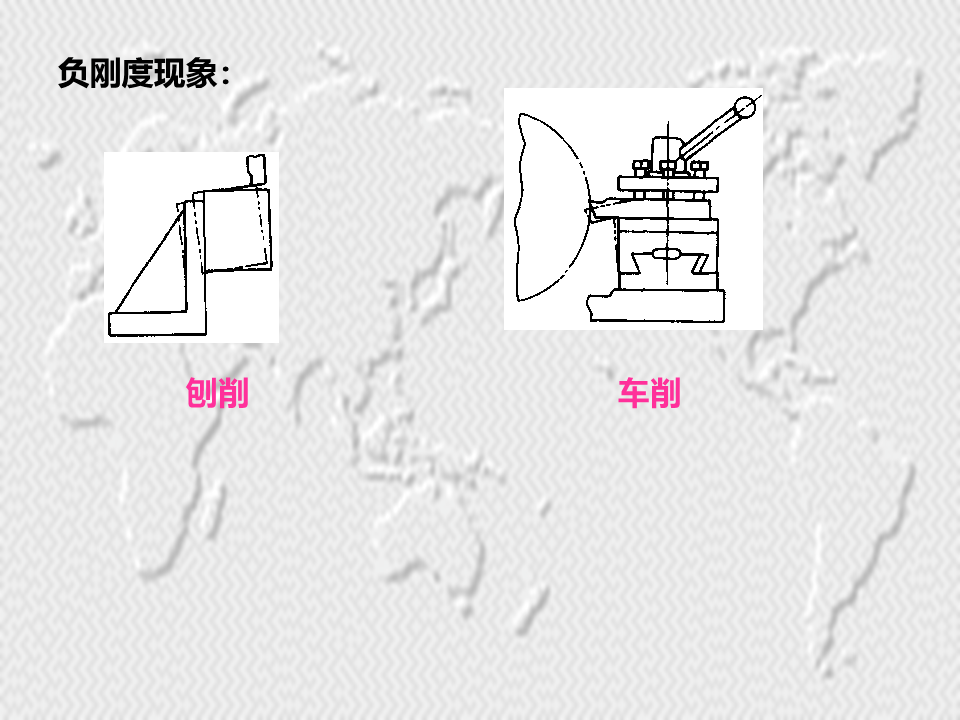 负刚度现象：

刨削

车削