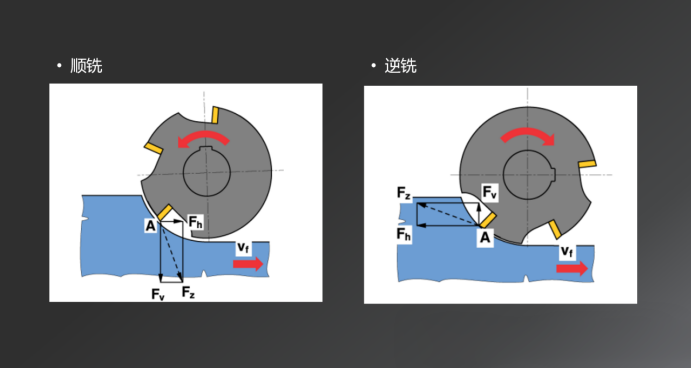 • 顺铣

A
$F_h$
$v_f$
$F_v$
$F_z$

• 逆铣

$F_z$
$F_v$
$F_h$
A
$v_f$